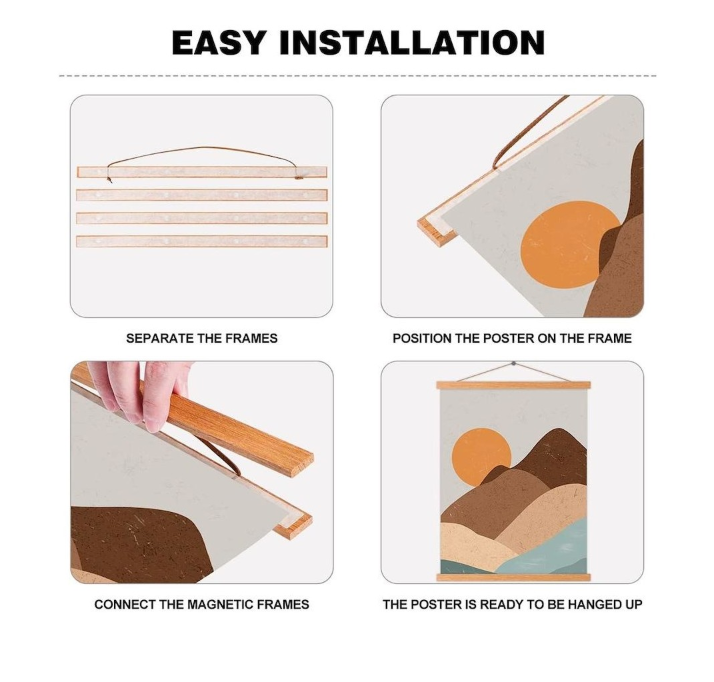 EASY INSTALLATION

SEPARATE THE FRAMES

POSITION THE POSTER ON THE FRAME

CONNECT THE MAGNETIC FRAMES

THE POSTER IS READY TO BE HANGED UP